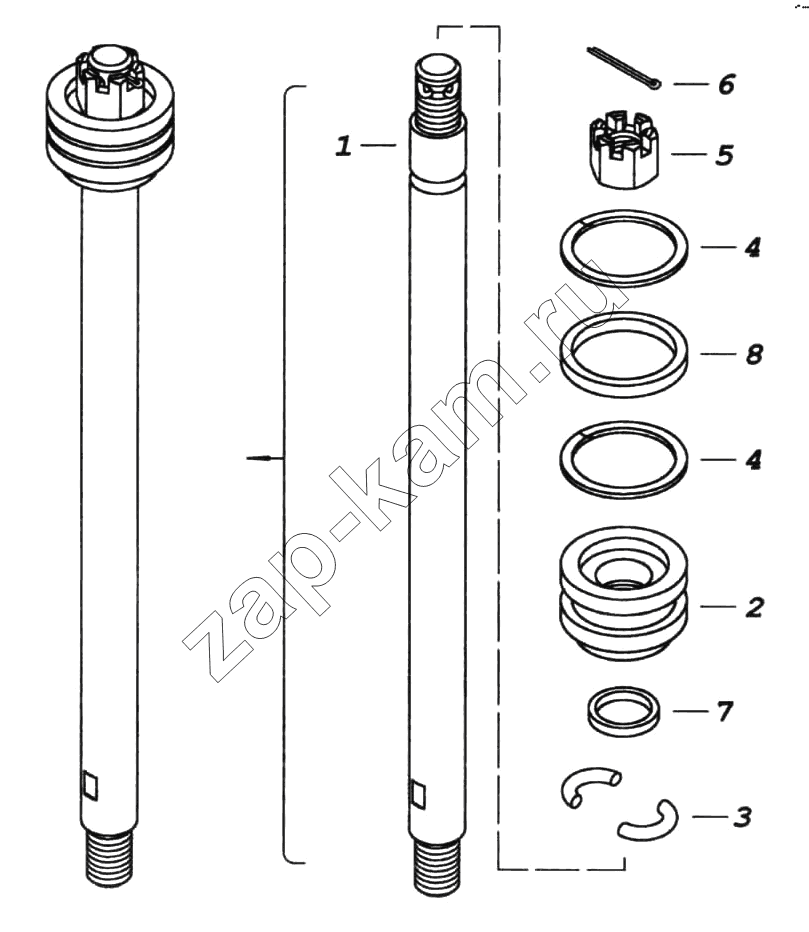 1
6
5
4
8
4
2
7
3
zap-kam.ru