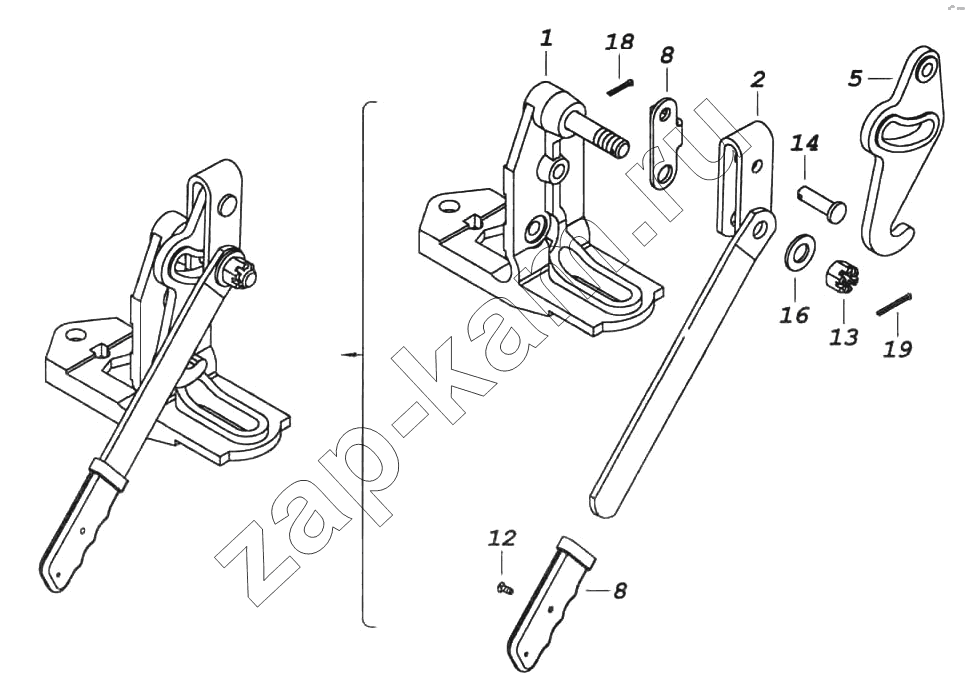 1
18
8
2
5
14
16
13
19
12
8
zap-kam.ru