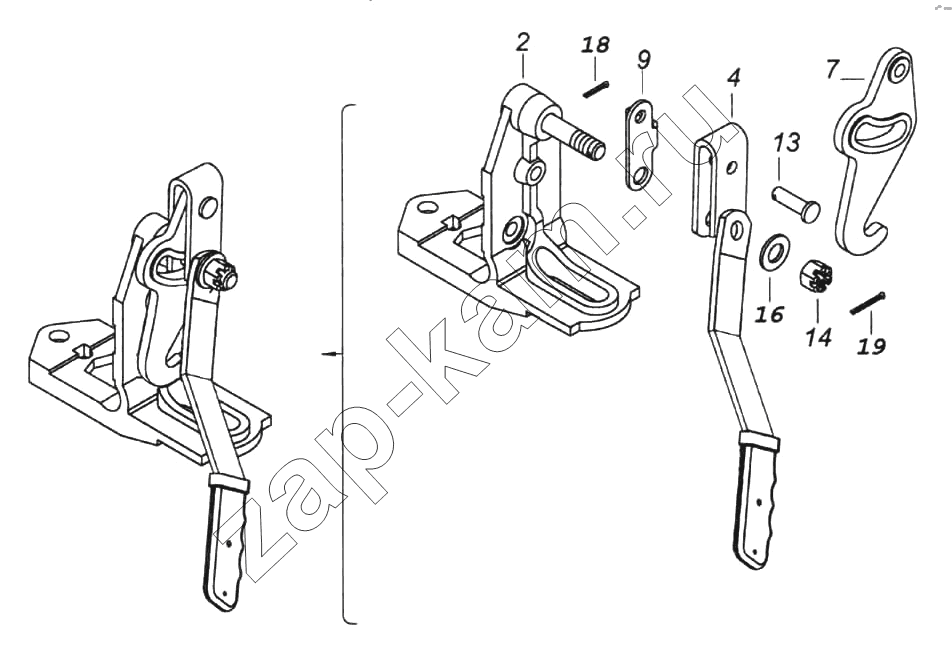 2
18
9
4
7
13
16
14
19
zap-kam.ru