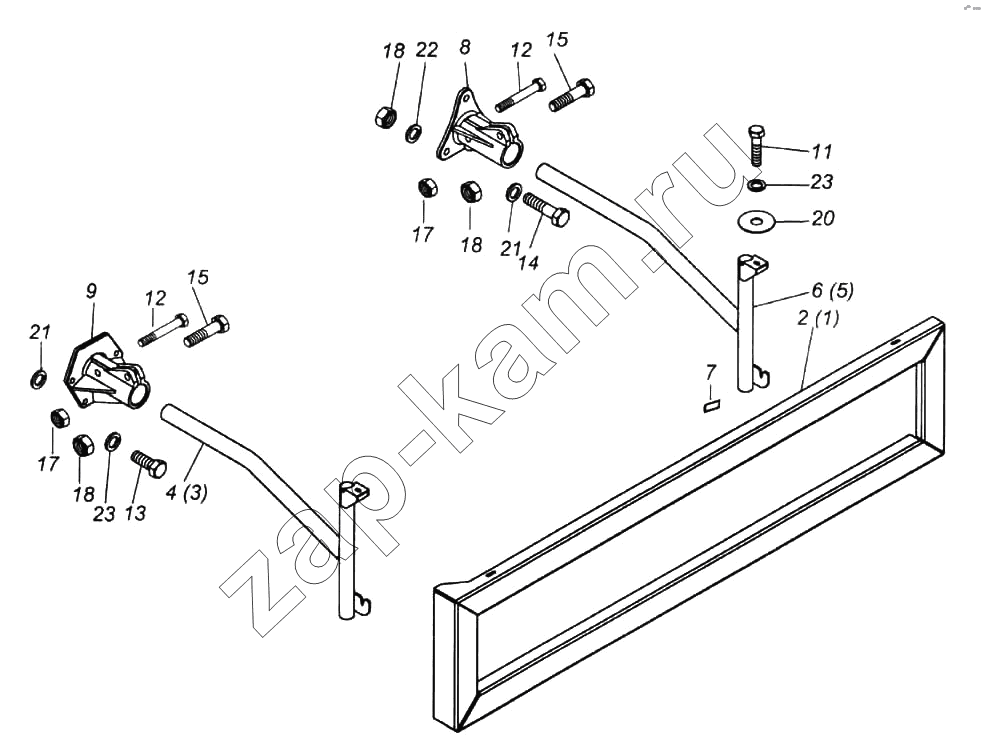 18
22
8
12
15
11
23
20
17
18
21
14
6 (5)
2 (1)
7
9
12
15
21
17
18
23
13
4 (3)
zap-kam.ru