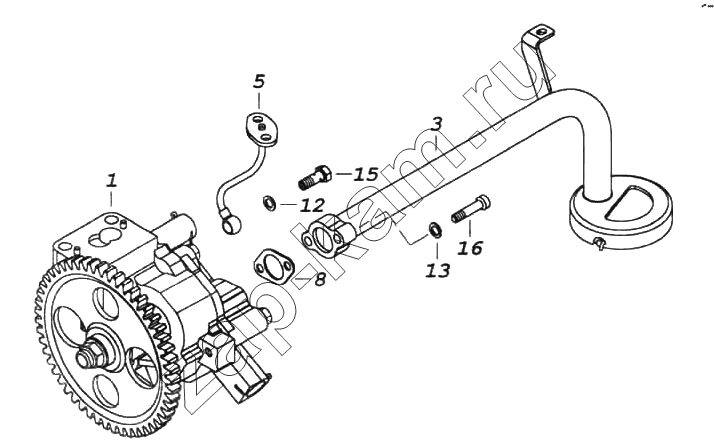 5
3
1
15
12
16
13
8
zap-kam.ru