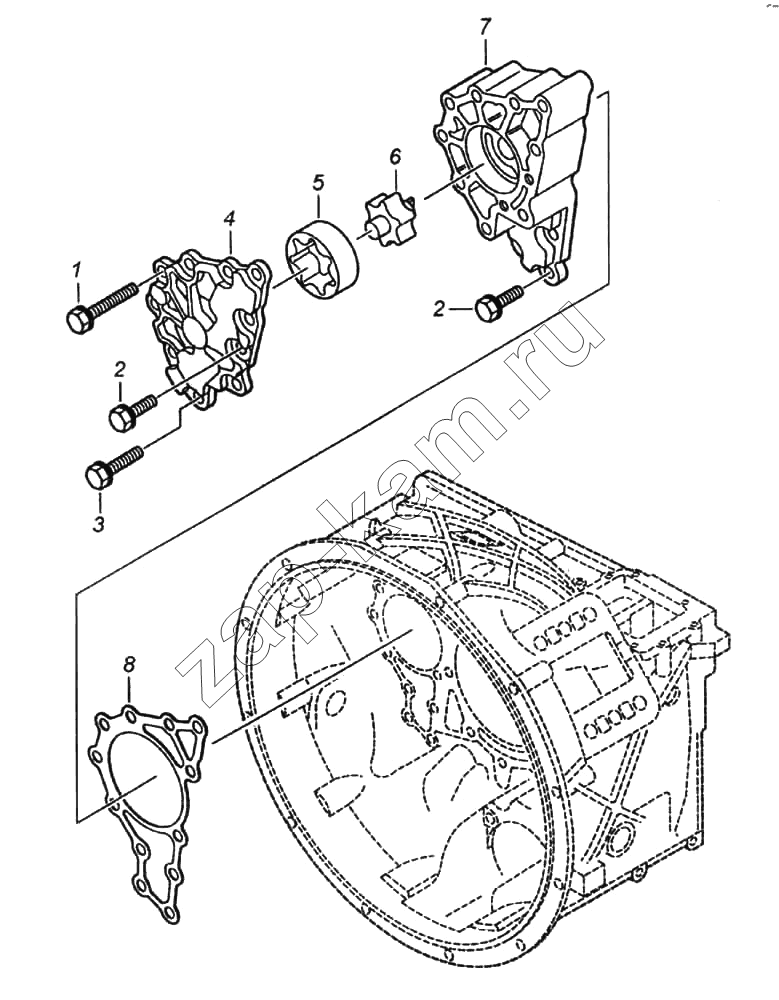 7
6
5
4
1
2
2
3
8
zap-kam.ru