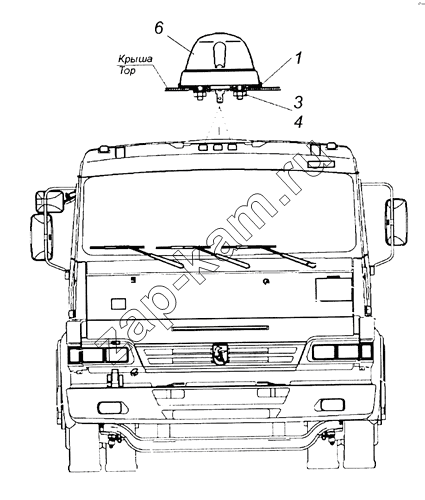 6
Крыша
Top
1
3
4
zap-kam.ru