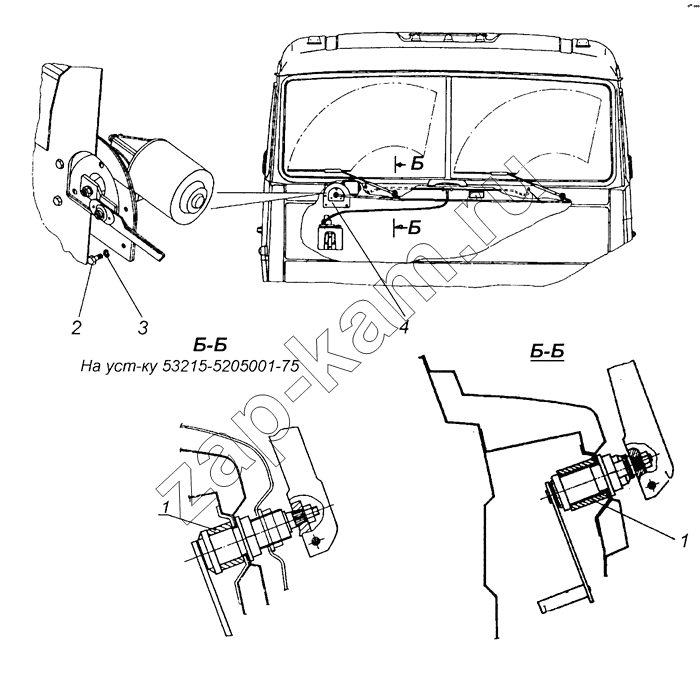 Б
Б
2
3
4
Б-Б
На уст-ку 53215-5205001-75
Б-Б
1
1
zap-kam.ru