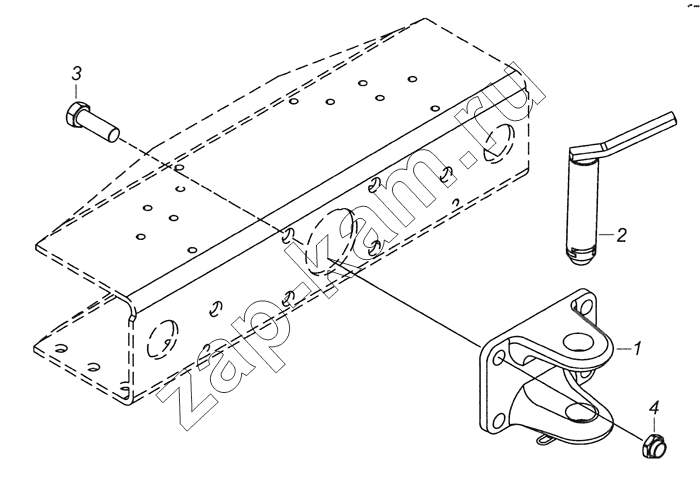 3
2
1
4
zap-kam.ru