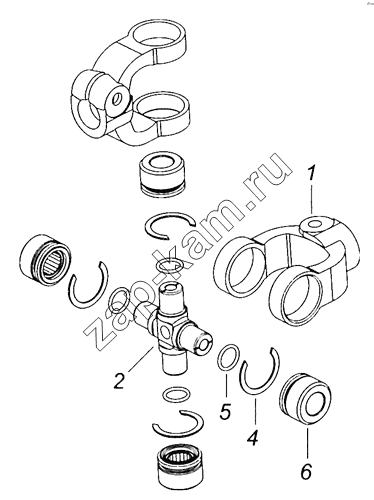 zap-kam.ru

1

2

5

4

6