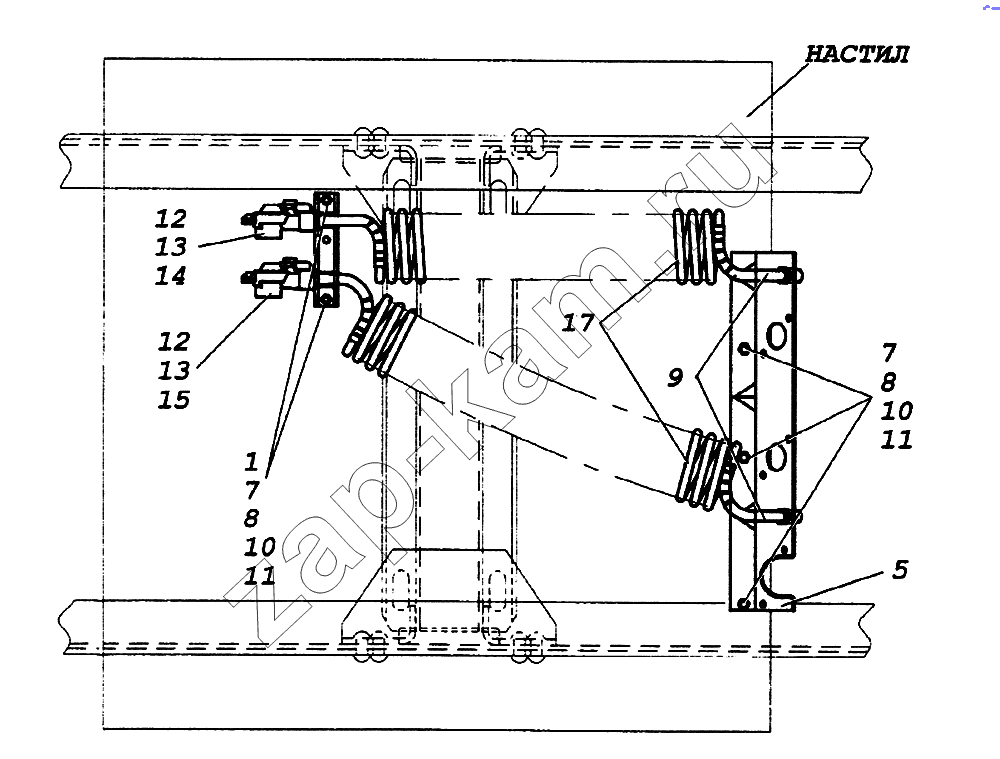 НАСТИЛ

12
13
14

12
13
15

1
7
8
10
11

17

9

7
8
10
11

5

zap-kam.ru