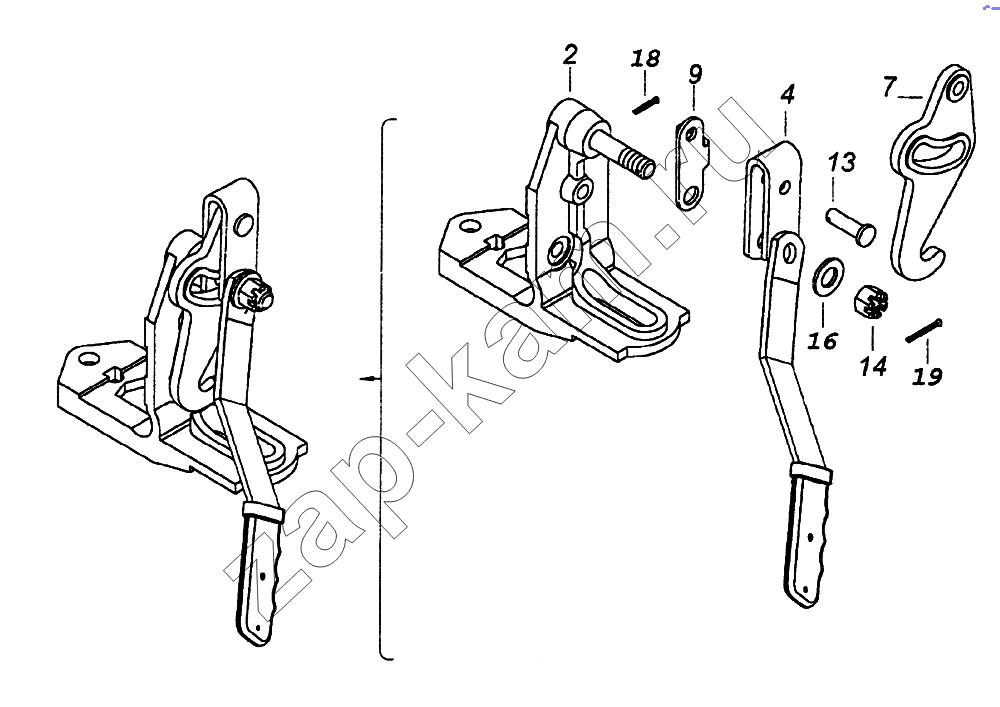 2
18
9
4
7
13
16
14
19
zap-kam.ru