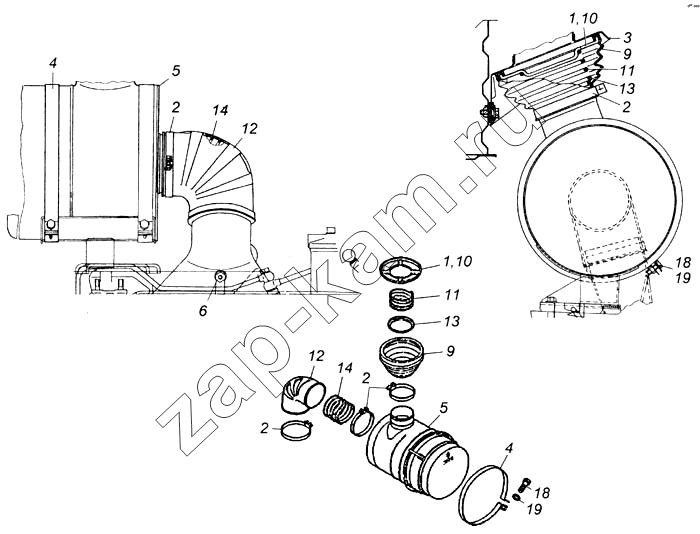 4
5
2
14
12
6
1,10
3
9
11
13
2
18
19
zap-kam.ru
1,10
11
13
9
12
14
2
2
5
4
18
19