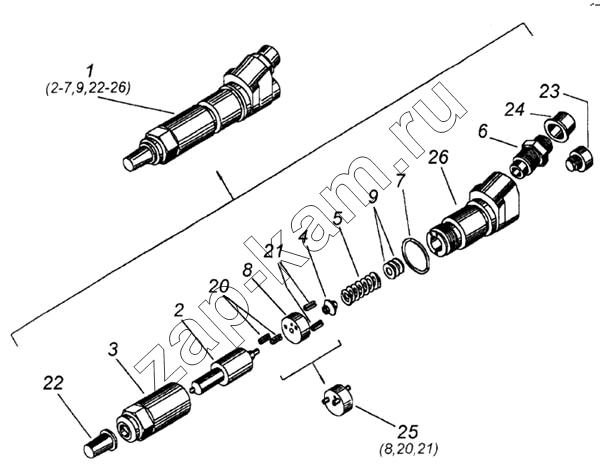 1
(2-7,9,22-26)

23
24
6
26
7
9
5
4
21
8
20
2
3
22
25
(8,20,21)

zap-kam.ru