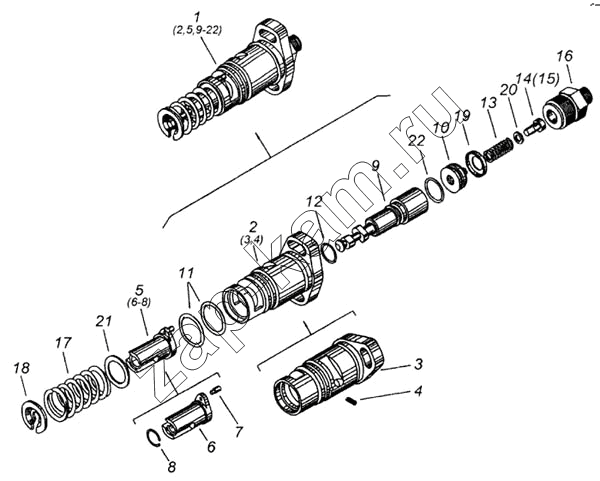 1
(2,5,9-22)
16
14(15)
20
13
19
10
22
9
12
2
(3,4)
11
5
(6-8)
21
17
18
3
4
7
6
8
zapkam.ru