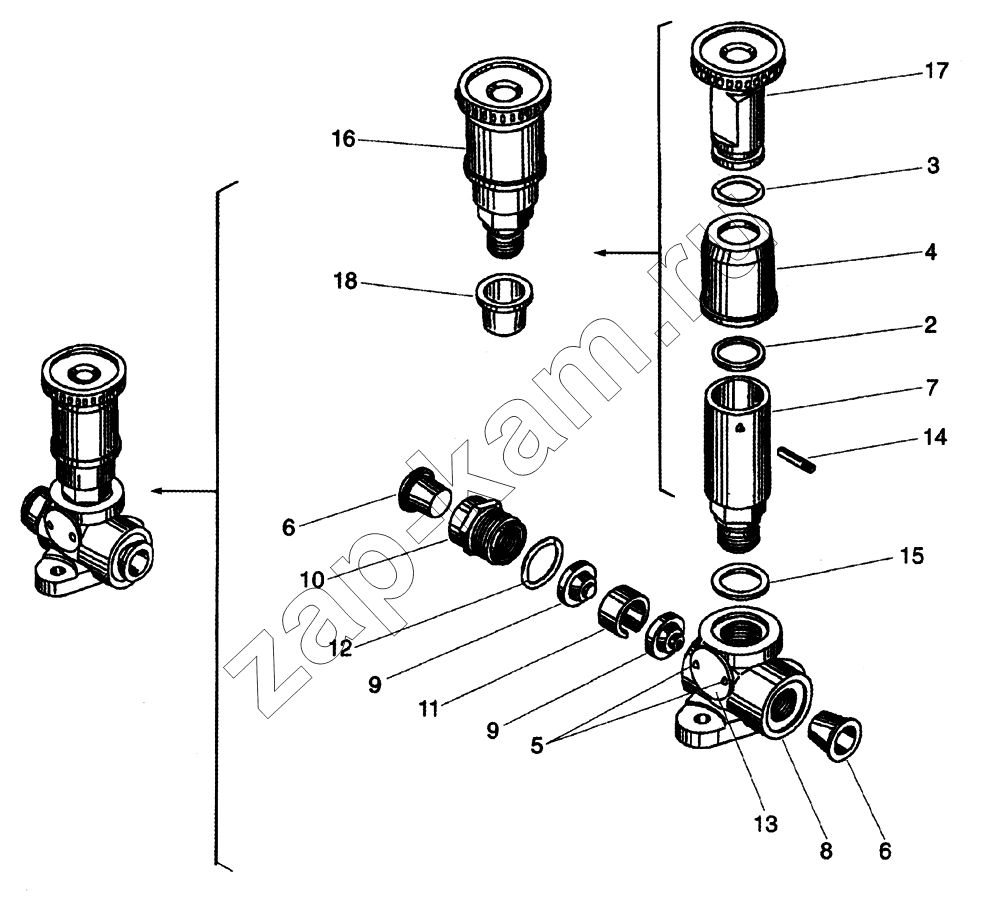 17
16
3
4
18
2
7
14
6
10
15
12
9
11
9
5
13
8
6
zap-kam.ru