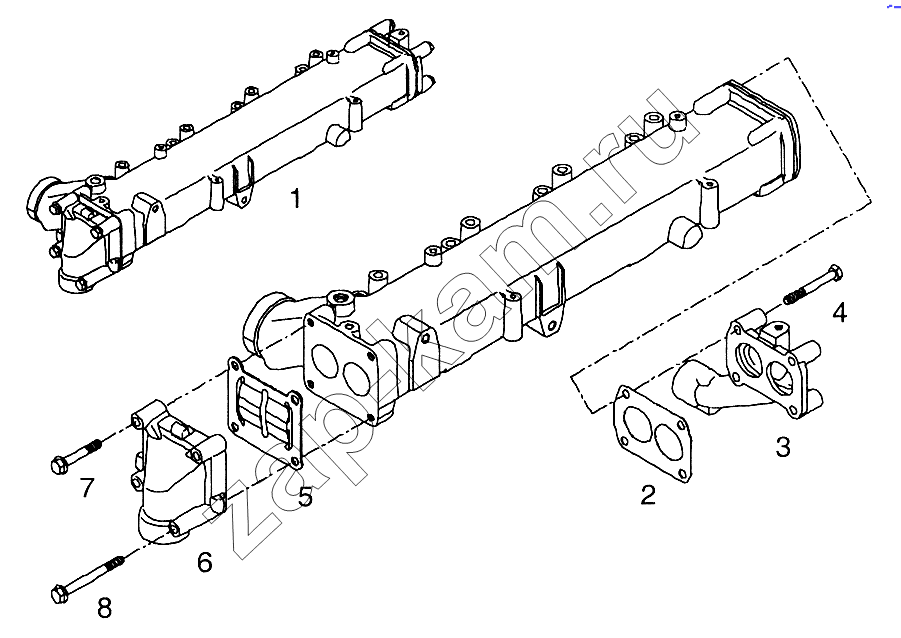 1
4
3
2
5
7
6
8
zapkam.ru