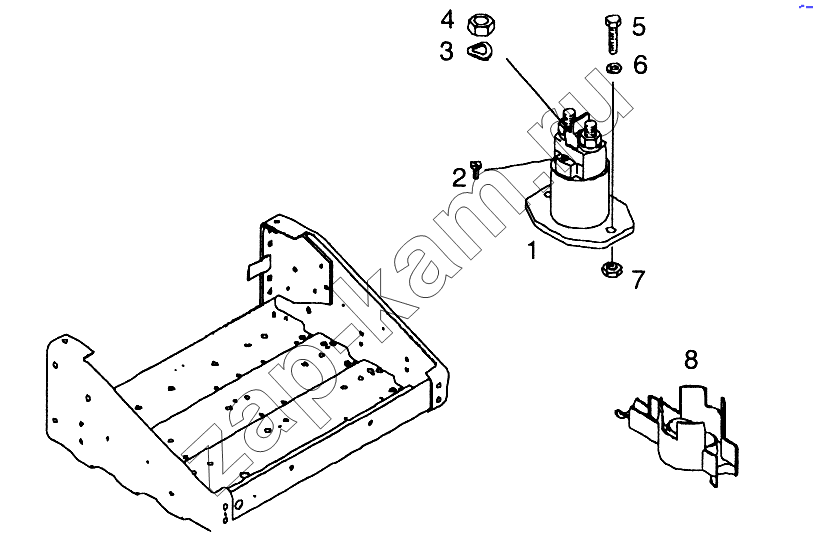 4
3
5
6
2
1
7
8
zap-kam.ru