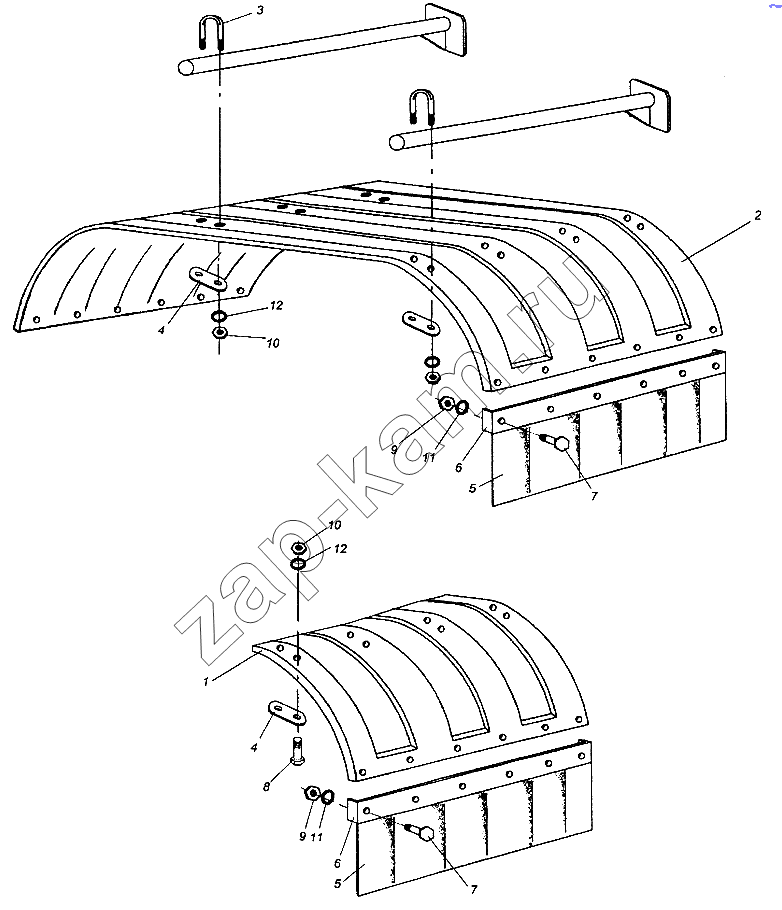 3
2
4
12
10
9
11
6
5
7
zap-kam.ru
10
12
1
4
8
9
11
6
5
7