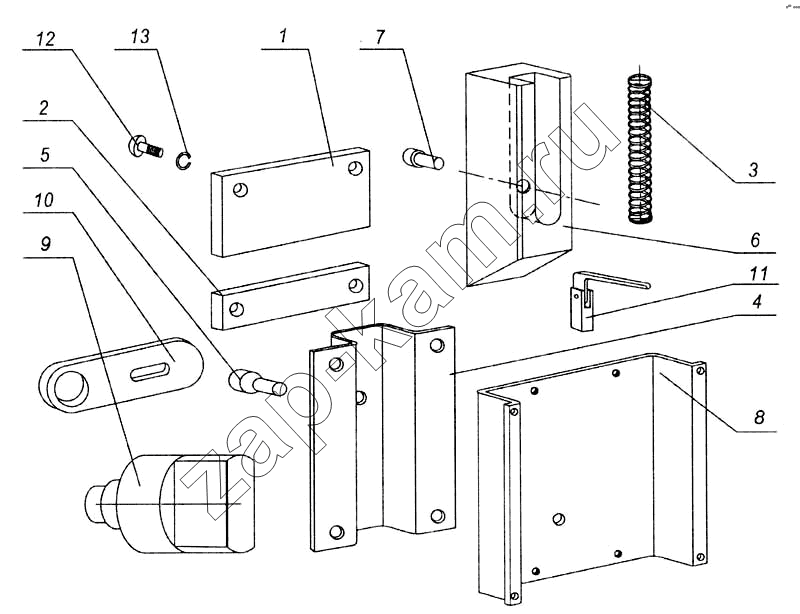 12
13
1
7
2
5
10
9
3
6
11
4
8
zap-kam.ru