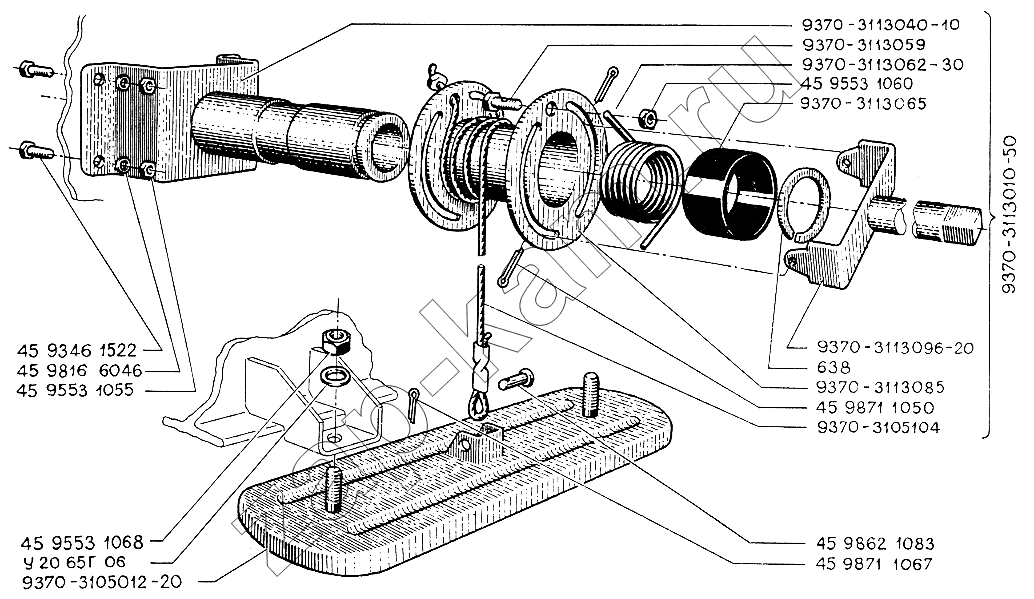 9370-3113040-10
9370-3113059
9370-3113062-30
45 9553 1060
9370-3113065
9370-3113010-50
45 9346 1522
45 9816 6046
45 9553 1055
9370-3113096-20
638
9370-3113085
45 9871 1050
9370-3105104
45 9553 1068
У 20 65Г 06
9370-3105012-20
45 9862 1083
45 9871 1067
pro-kamaz.ru