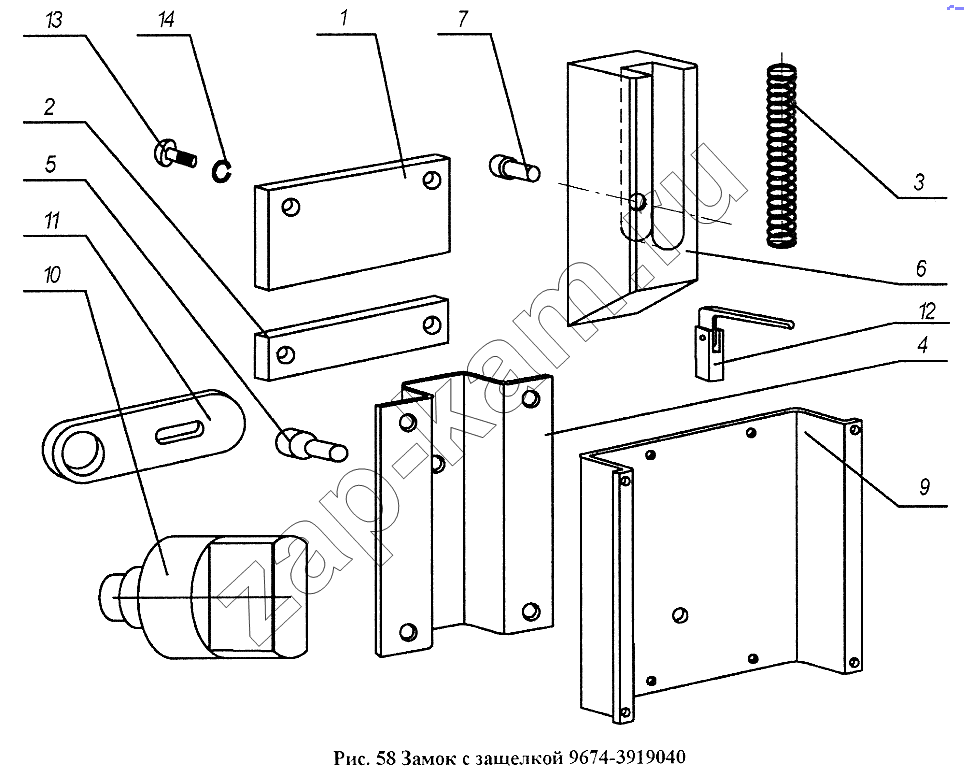 13
14
1
7
2
5
11
10
3
6
12
4
9
zap-kam.ru

Рис. 58 Замок с защелкой 9674-3919040