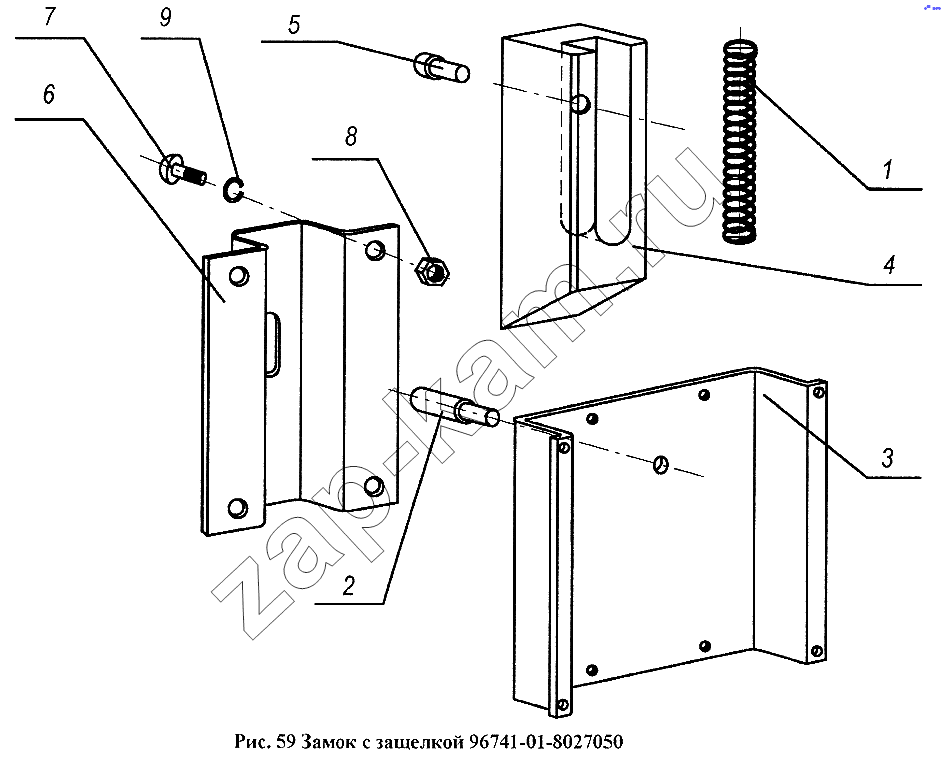 7
9
5
6
8
1
4
3
2
zap-kam.ru
Рис. 59 Замок с защелкой 96741-01-8027050