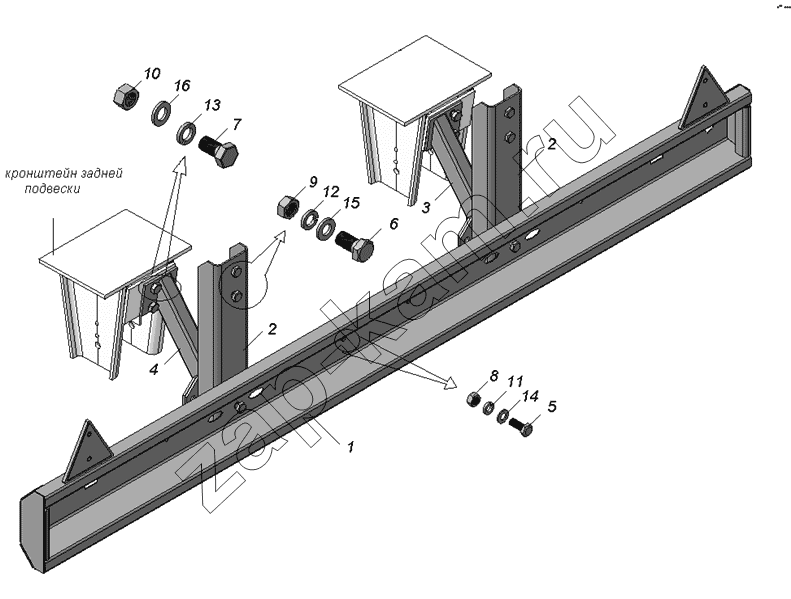 10
16
13
7
кронштейн задней подвески
9
12
15
6
2
3
2
4
8
11
14
5
1
zap-kam.ru