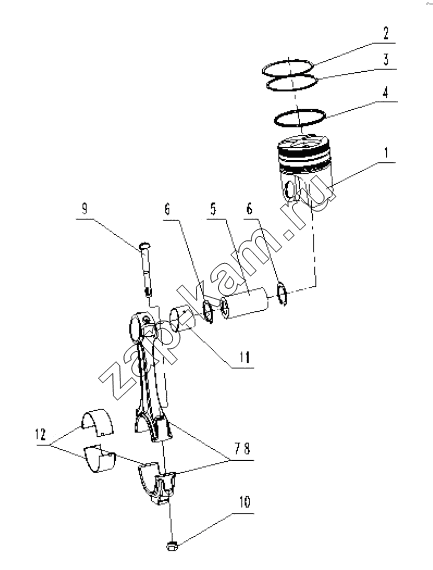 2
3
4
1
9
6
5
6
11
12
7 8
10
zap-kam.ru