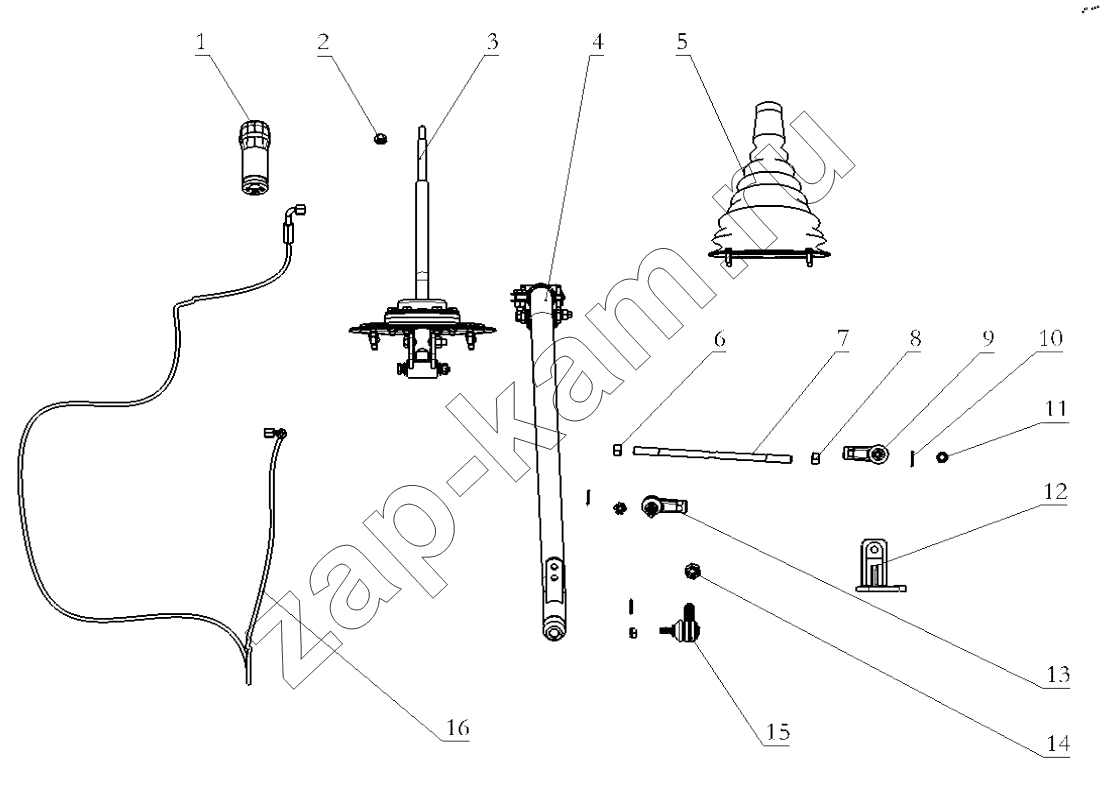 1
2
3
4
5
6
7
8
9
10
11
12
13
14
15
16
zap-kam.ru