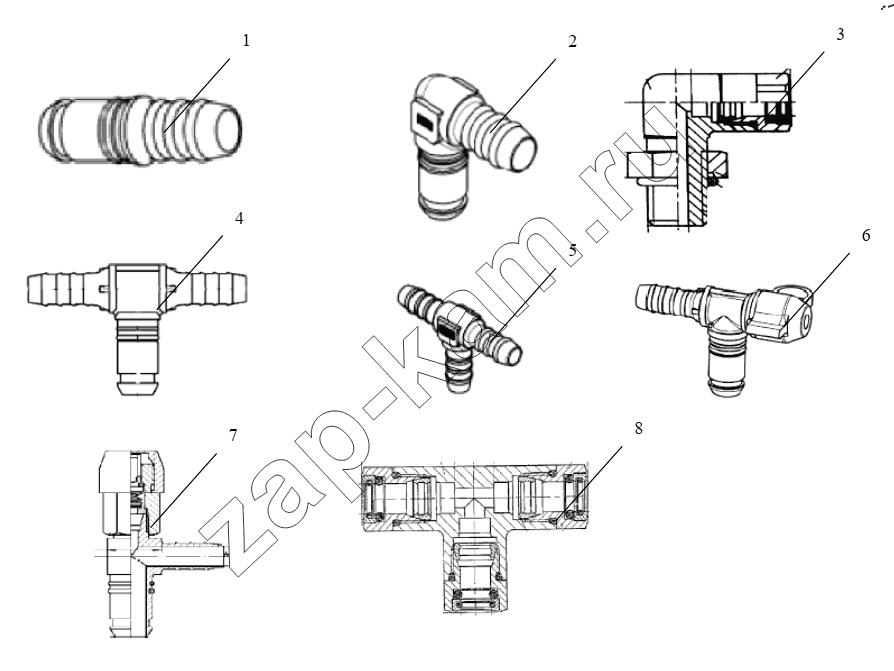 1
2
3
4
5
6
7
8
zap-kam.ru