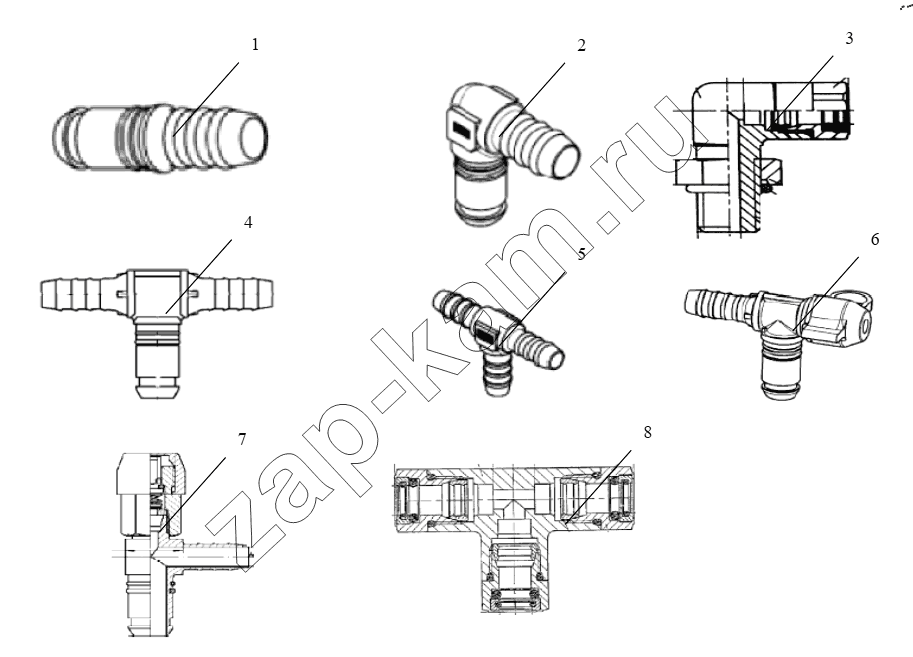 1
2
3
4
5
6
7
8
zap-kam.ru