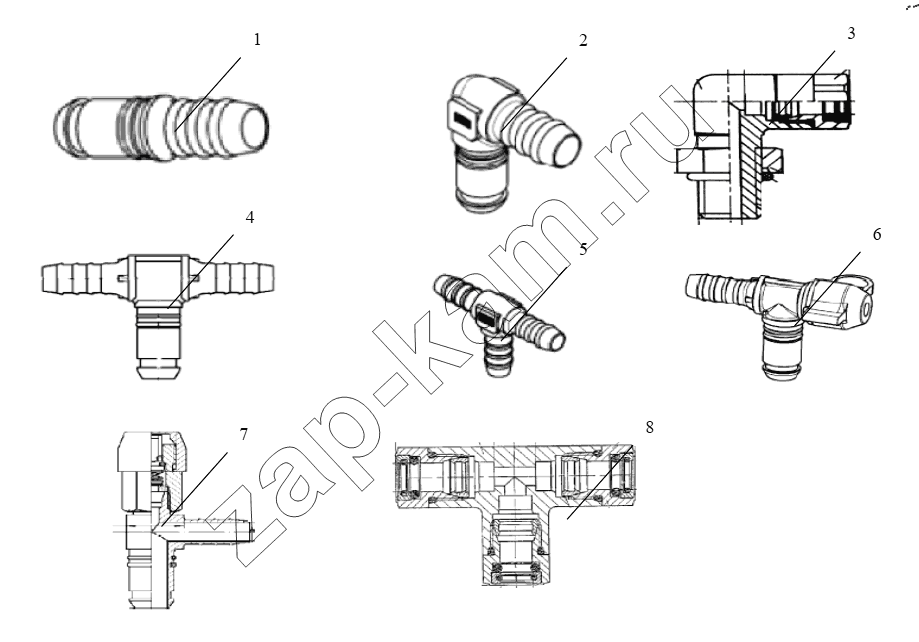 1
2
3
4
5
6
7
8
zap-kam.ru