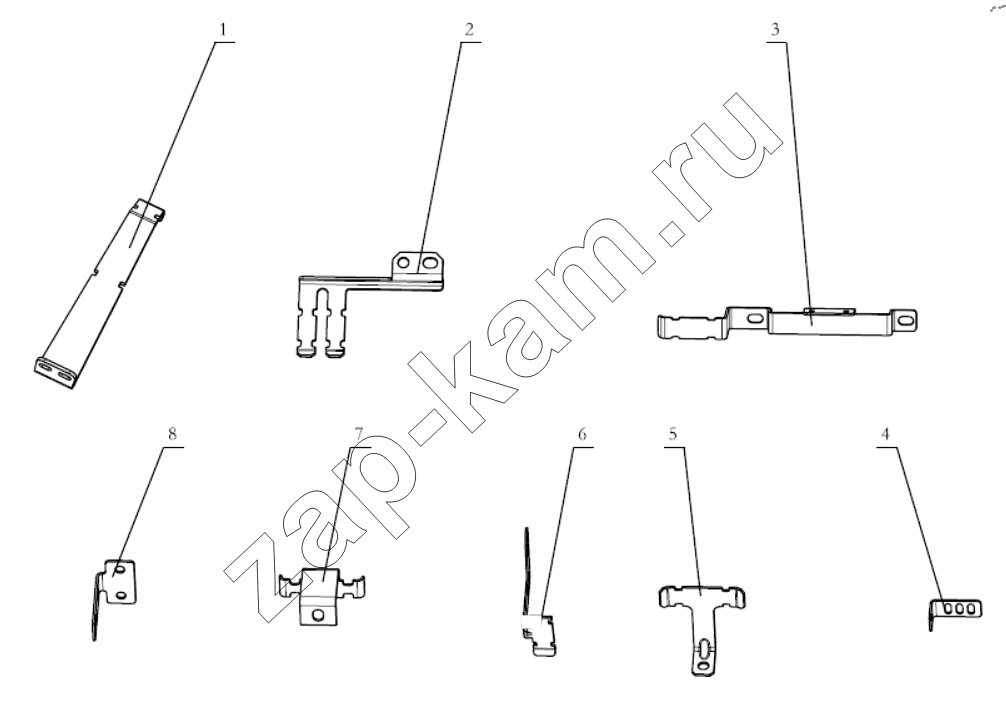 1
2
3
zap-kam.ru
8
7
6
5
4