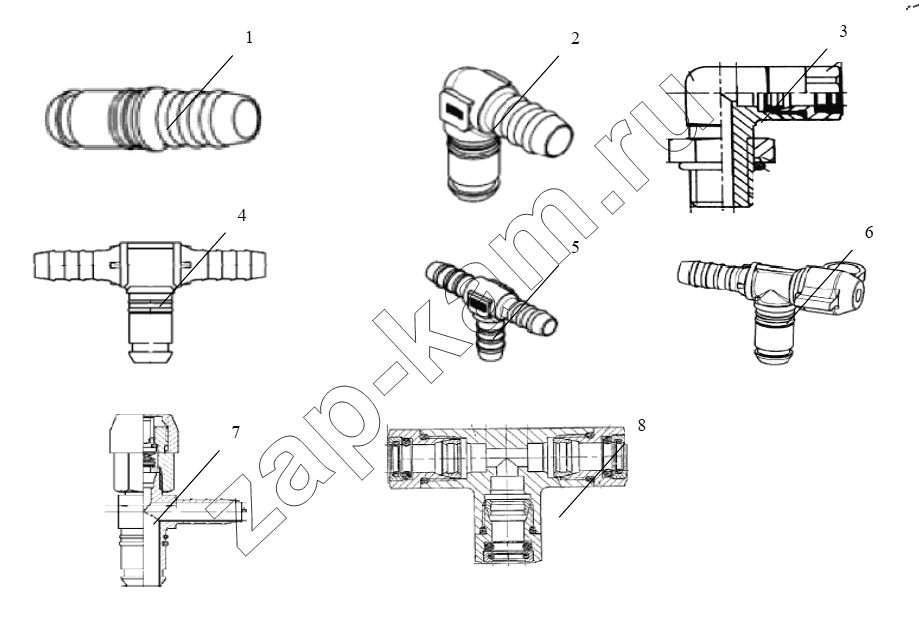 1
2
3
4
5
6
7
8
zap-kam.ru