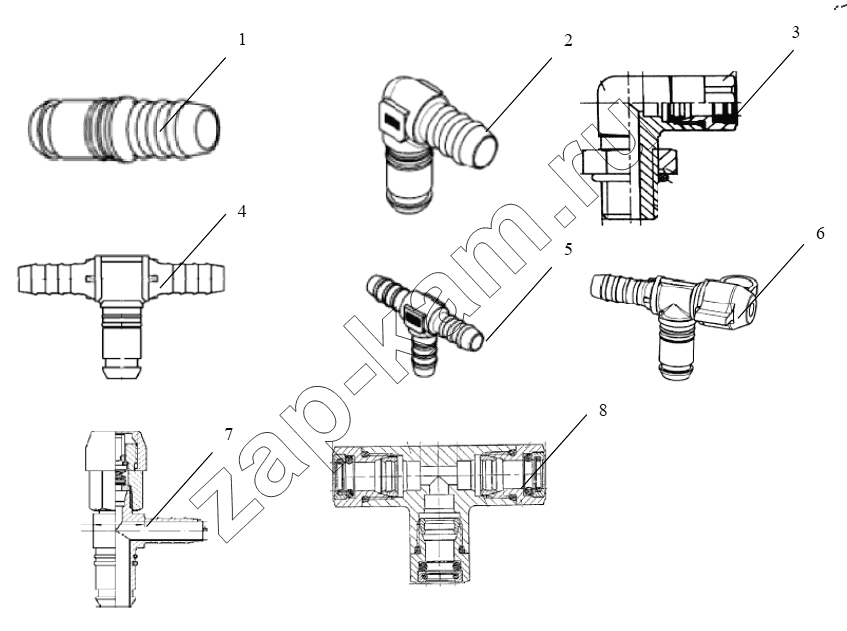 1
2
3
4
5
6
7
8
zap-kam.ru