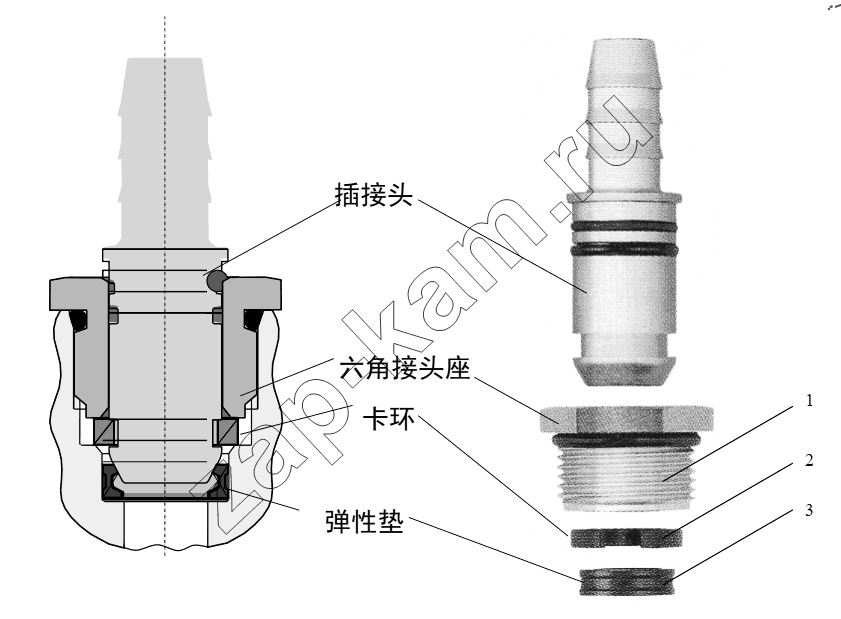 插接头

六角接头座

卡环

弹性垫

1

2

3

zap-kam.ru