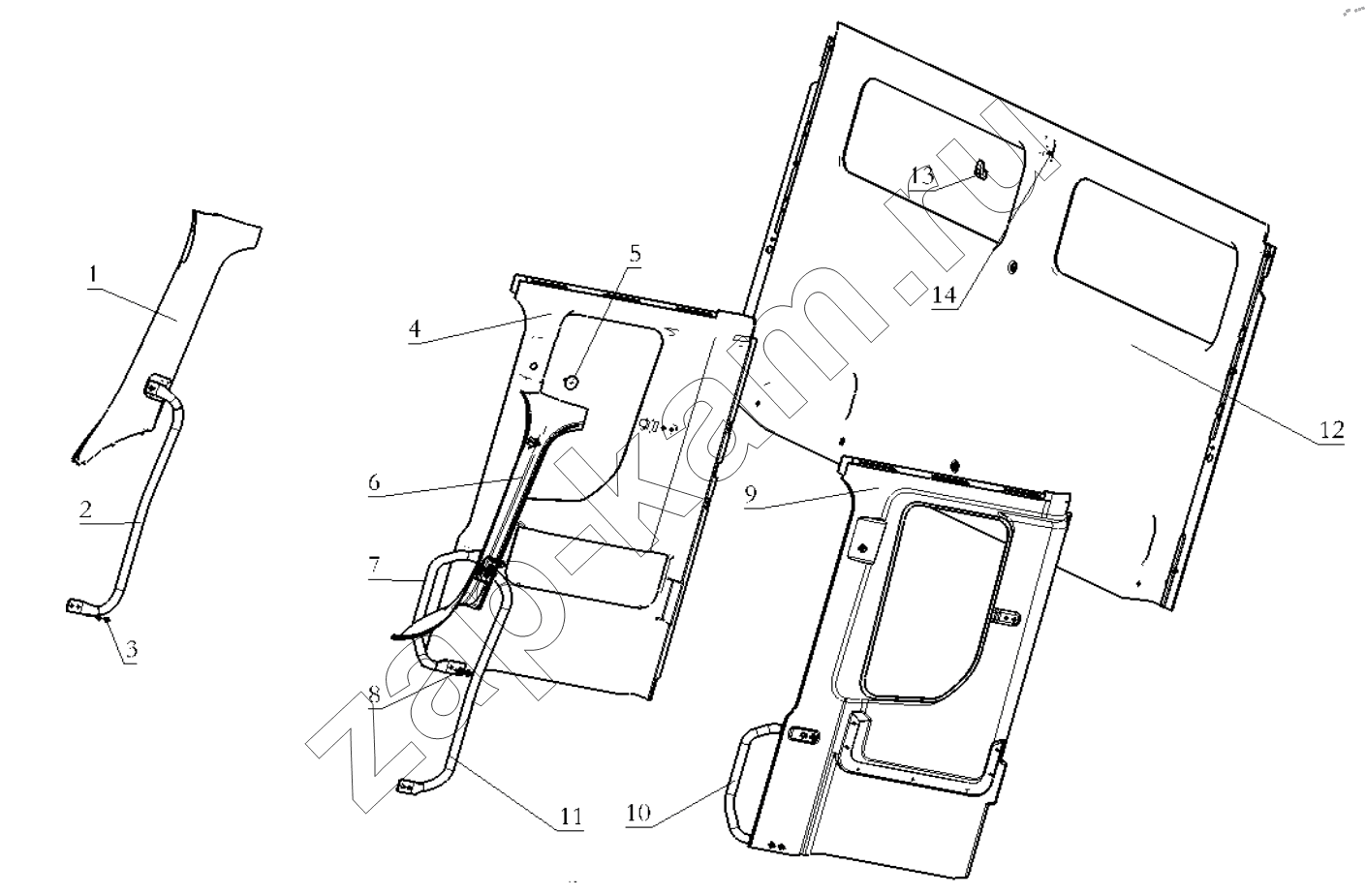 1
2
3
4
5
6
7
8
9
10
11
12
13
14
zapkam.ru