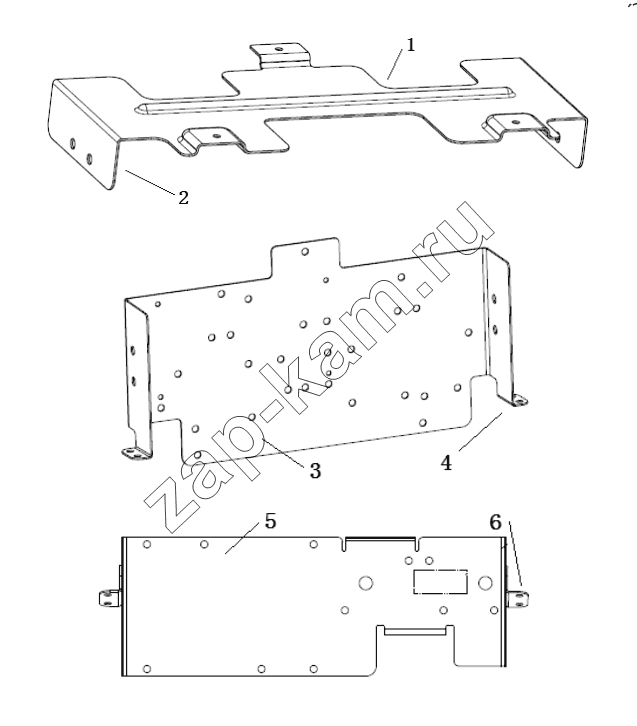 1
2
zap-kam.ru
3
4
5
6