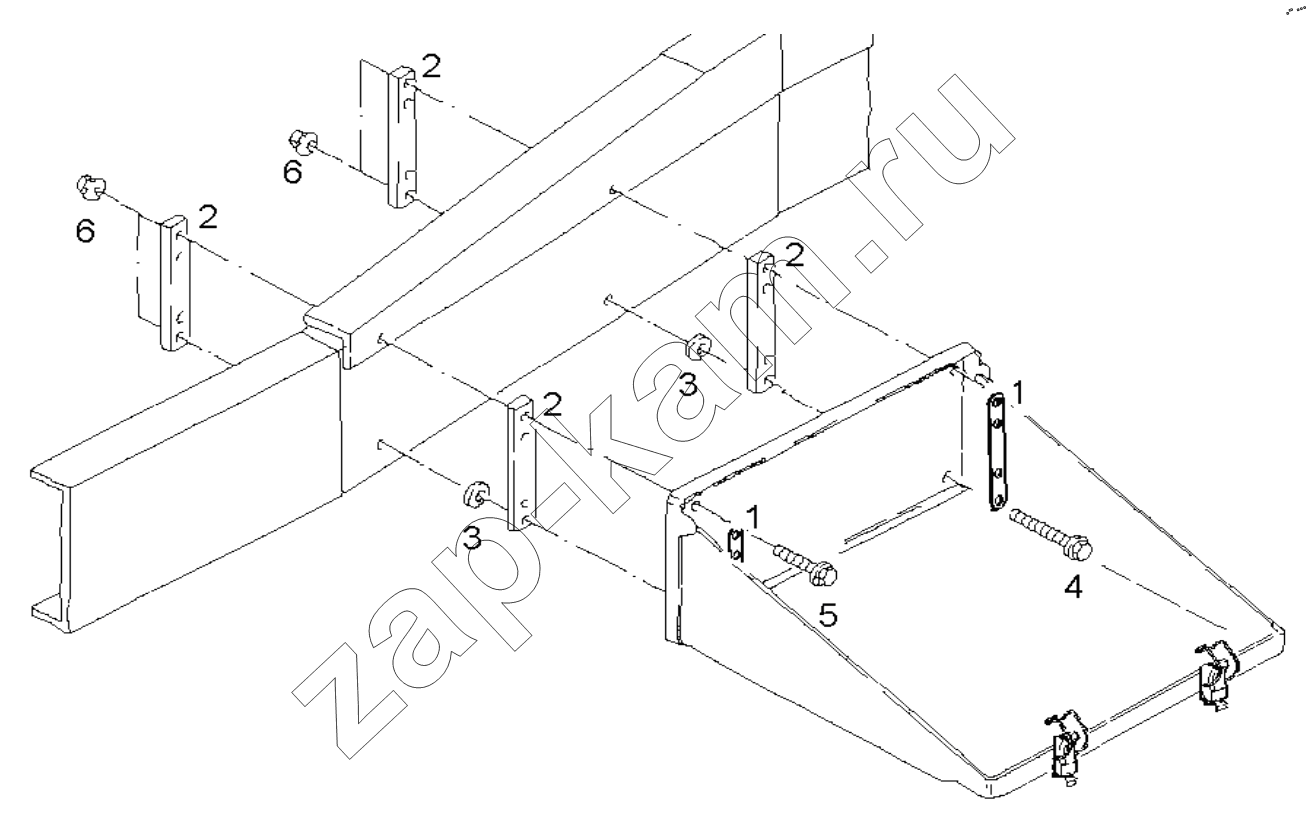 2
6
6
2
2
3
2
1
3
1
4
5
zap-kam.ru