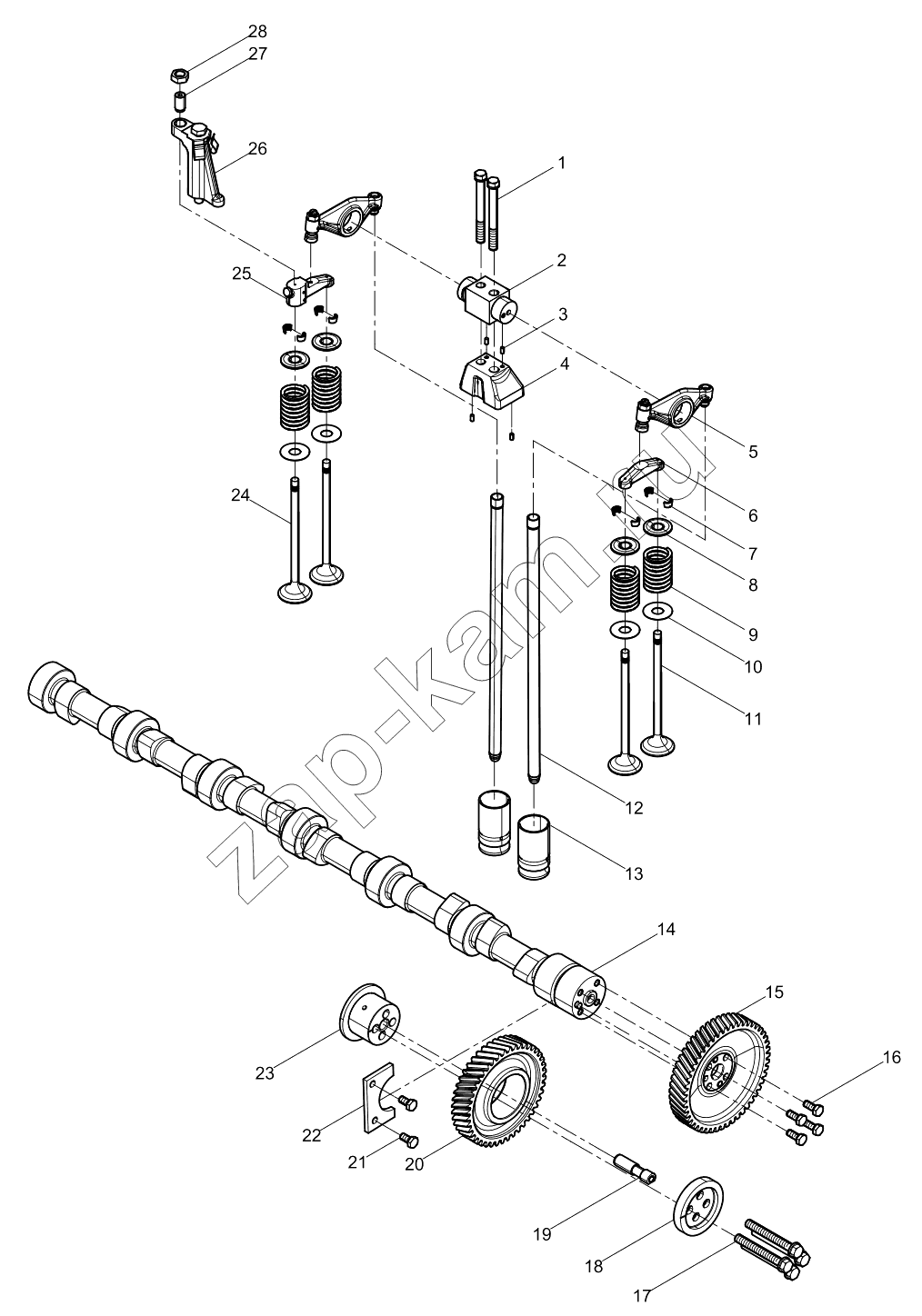 28
27
26
1
2
25
3
4
5
6
7
8
9
10
11
24
12
13
14
15
16
23
22
21
20
19
18
17
zap-kam.ru