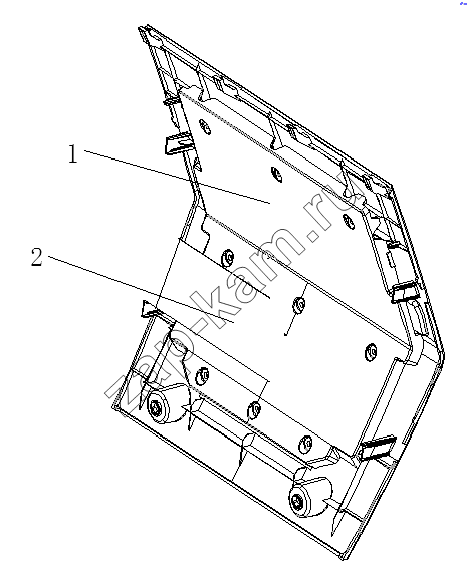 1
2
zap-kam.ru