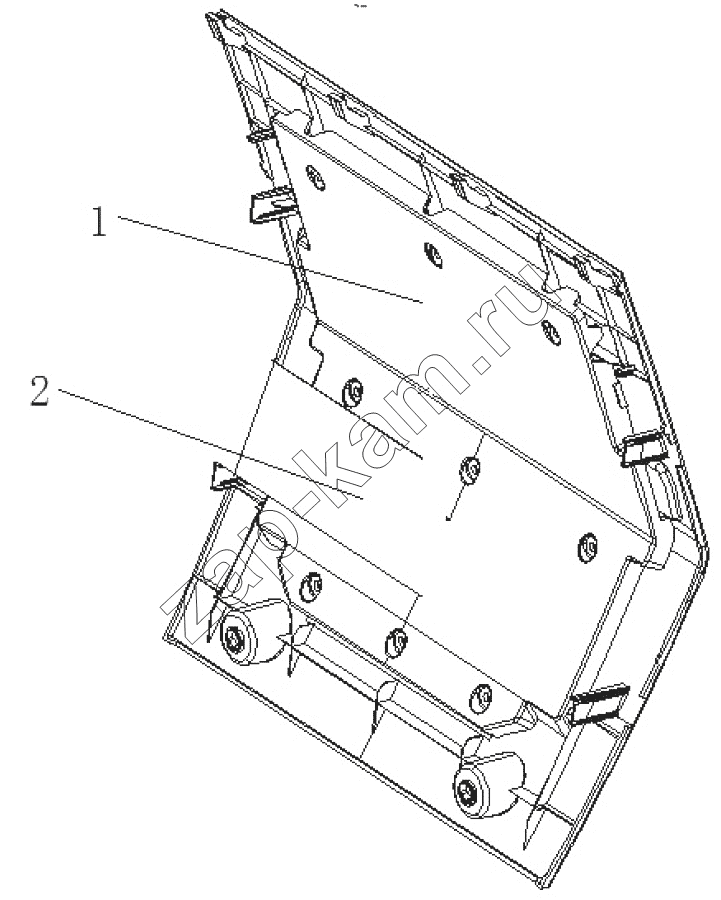 1
2
zap-kam.ru