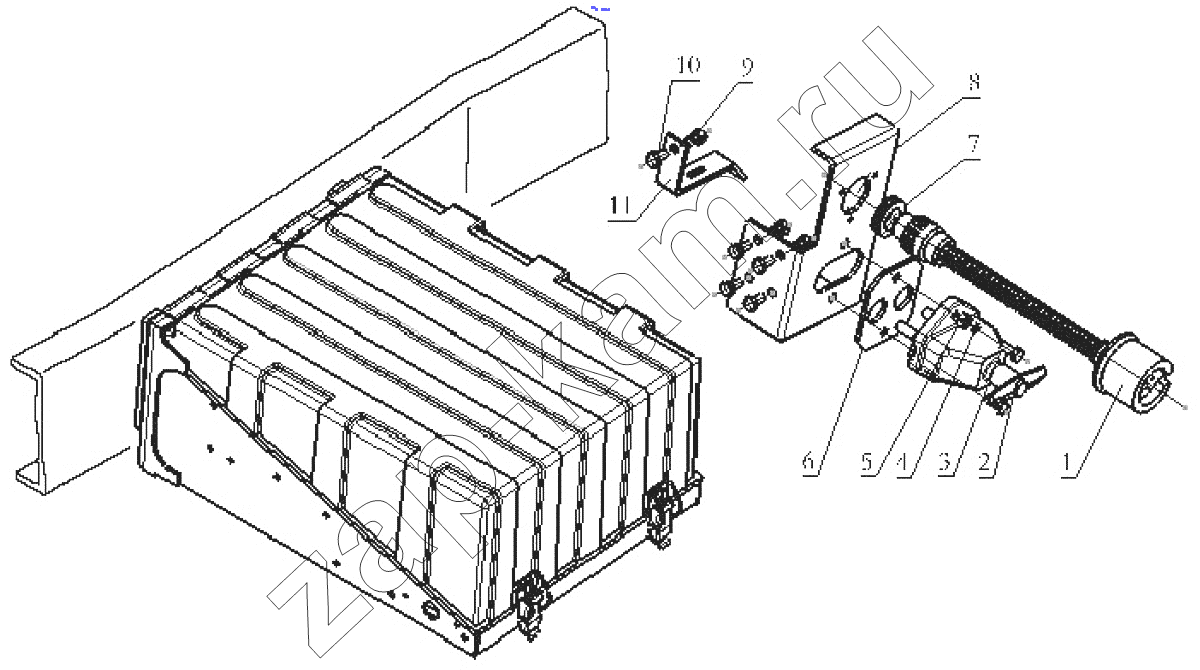 10
9
8
7
11
6
5
4
3
2
1
zapkam.ru