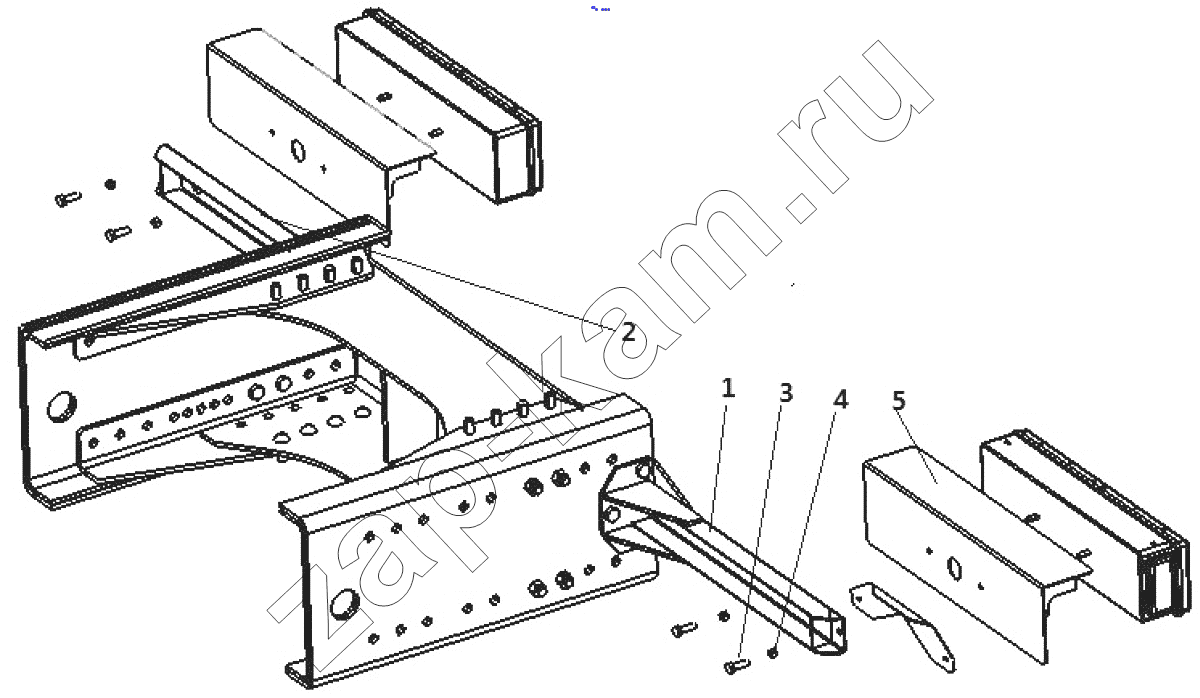 zapkam.ru

2

1

3

4

5