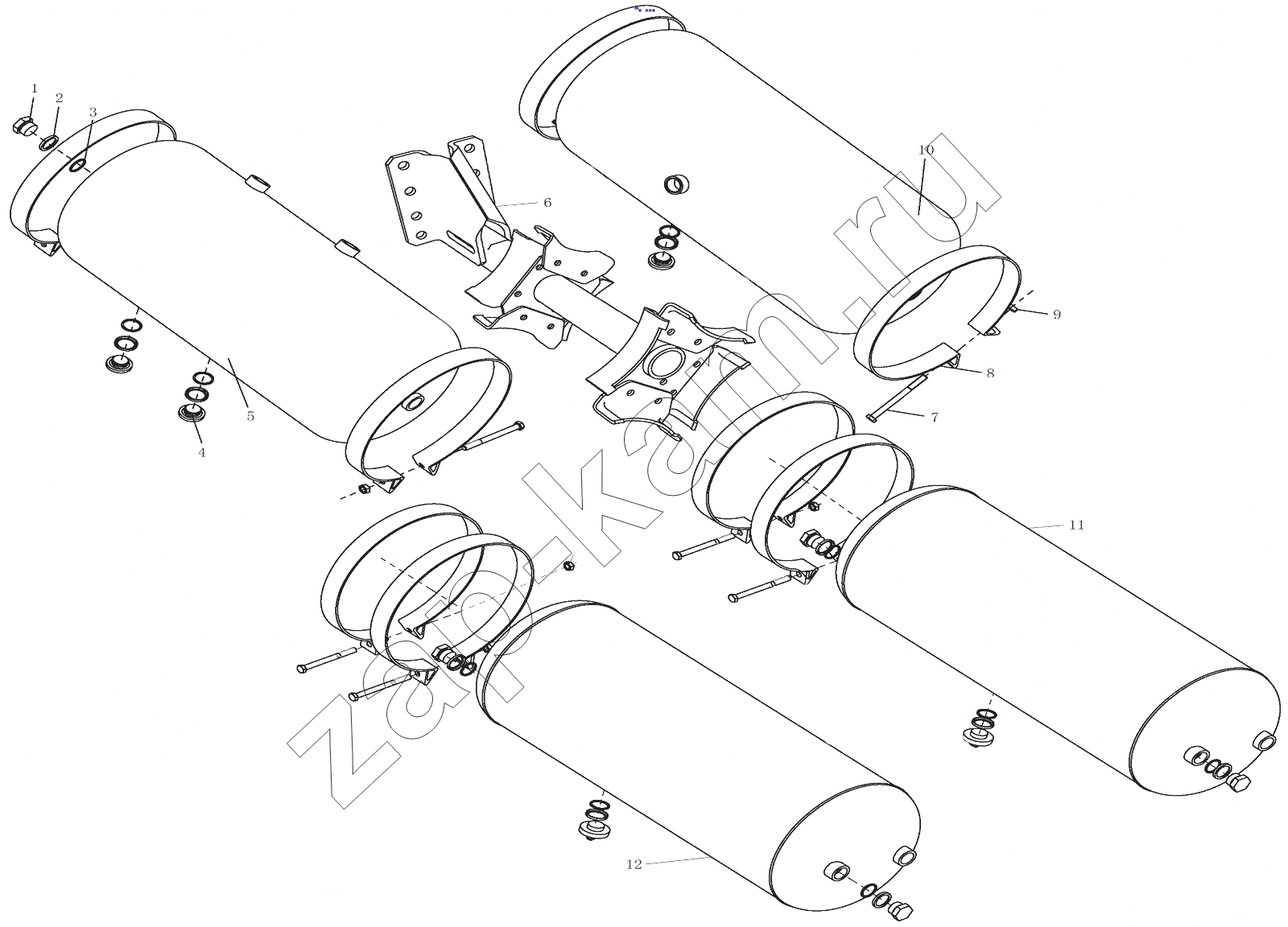 1
2
3
6
10
9
8
7
5
4
11
12
zap-kam.ru