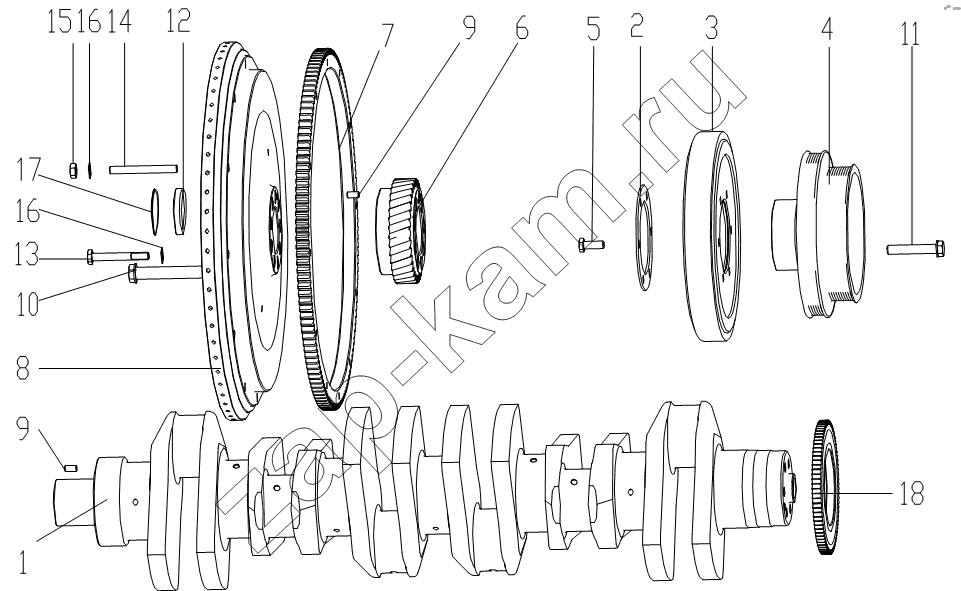 15 16 14 12 7 9 6 5 2 3 4 11
17
16
13
10
8
9
1
18
zap-kam.ru