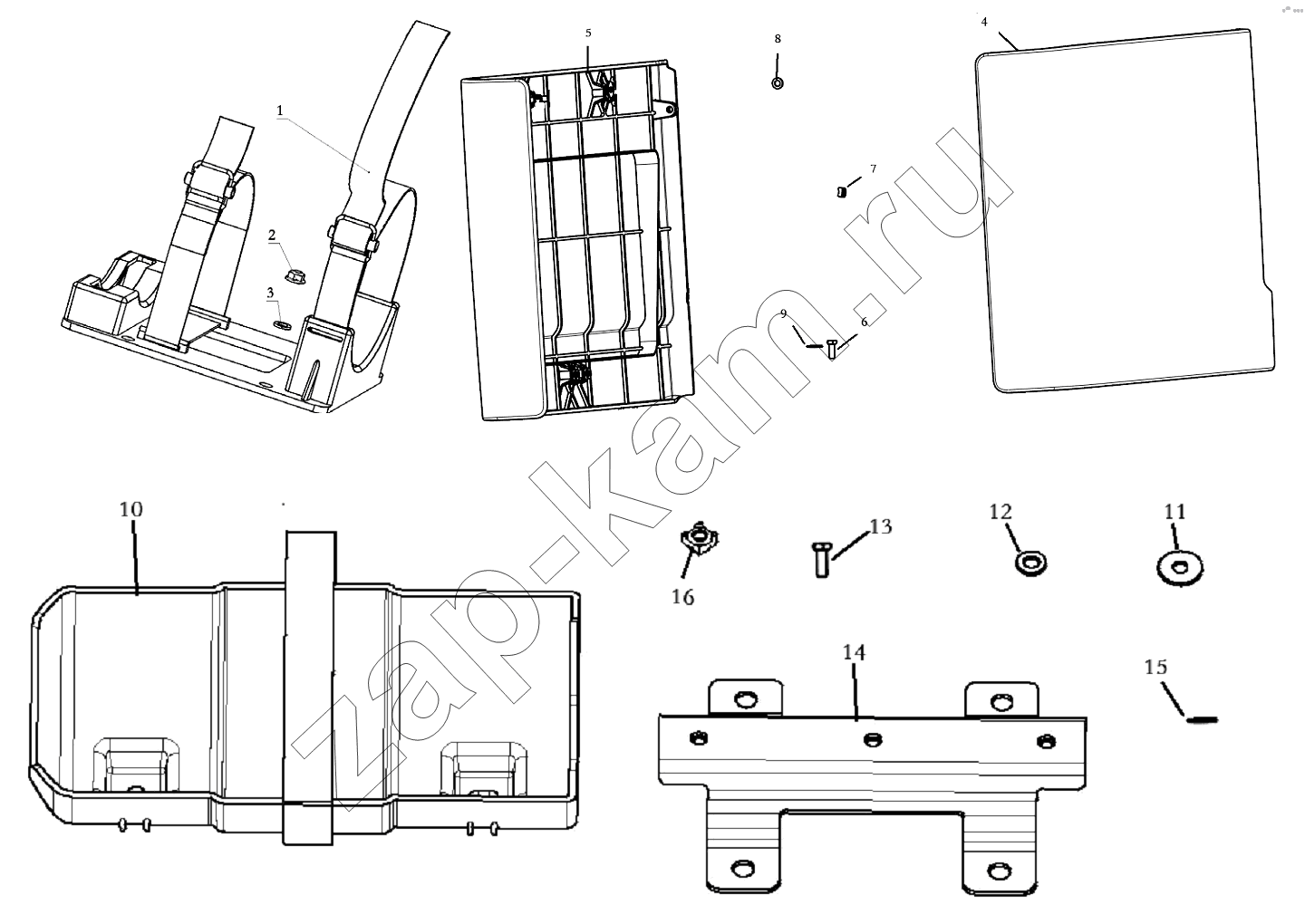 1
2
3
5
8
7
9
6
4
zap-kam.ru
10
16
13
12
11
14
15