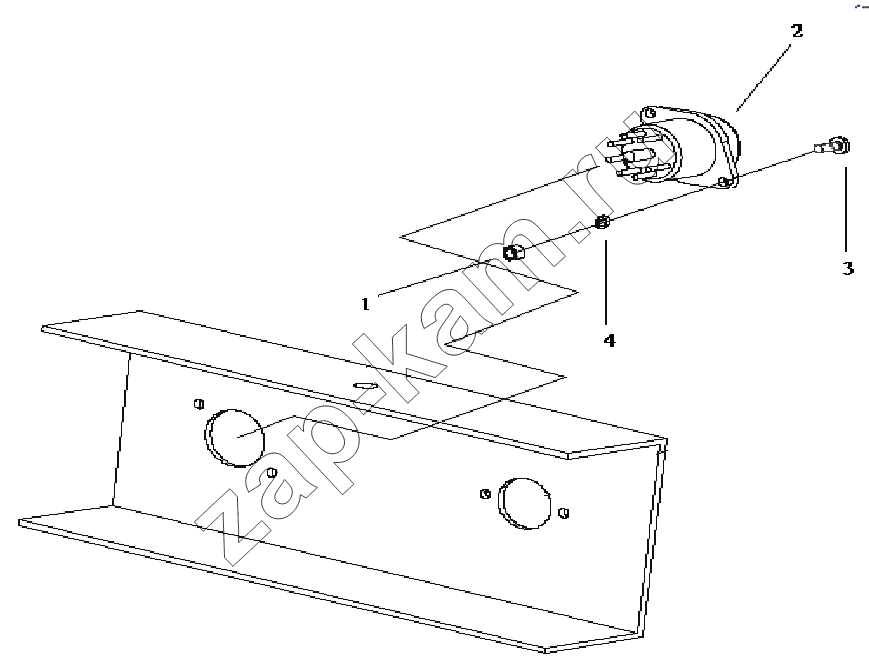 2
3
1
4
zap-kam.ru