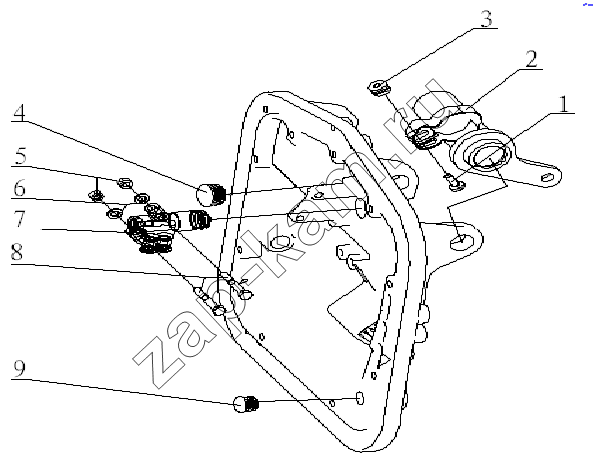 3
2
1
4
5
6
7
8
9
zap-kam.ru