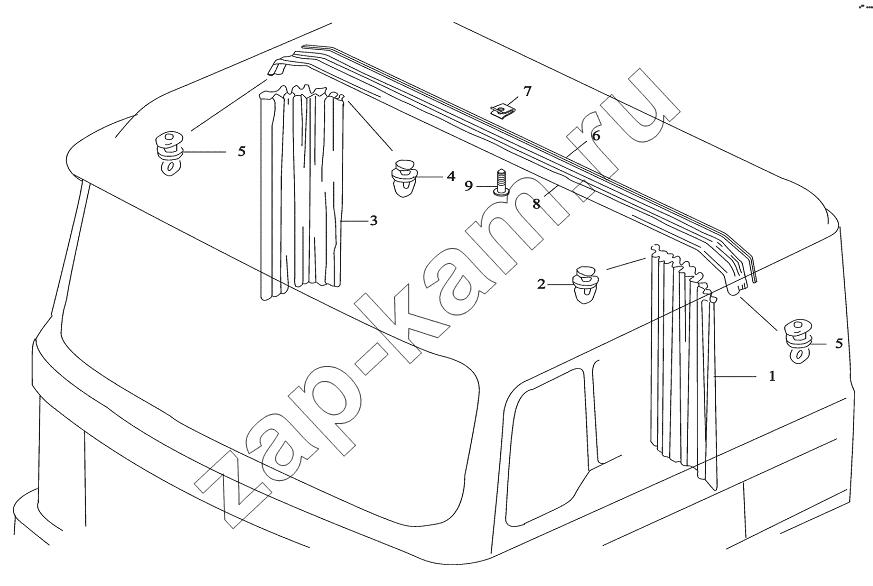 7
6
5
4
9
8
3
2
5
1
zap-kam.ru