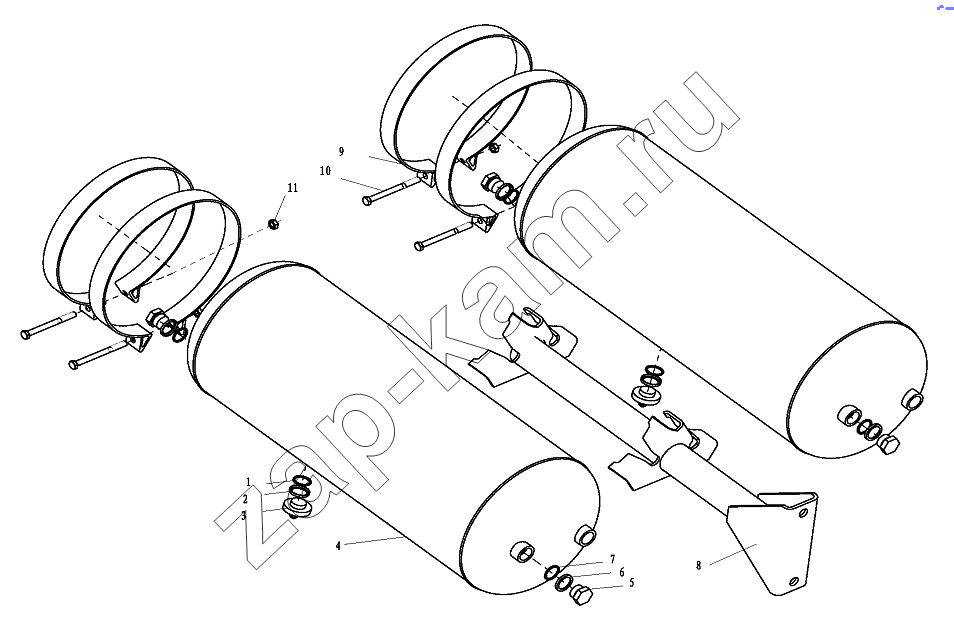 zap-kam.ru

9
10
11
1
2
3
4
7
6
5
8