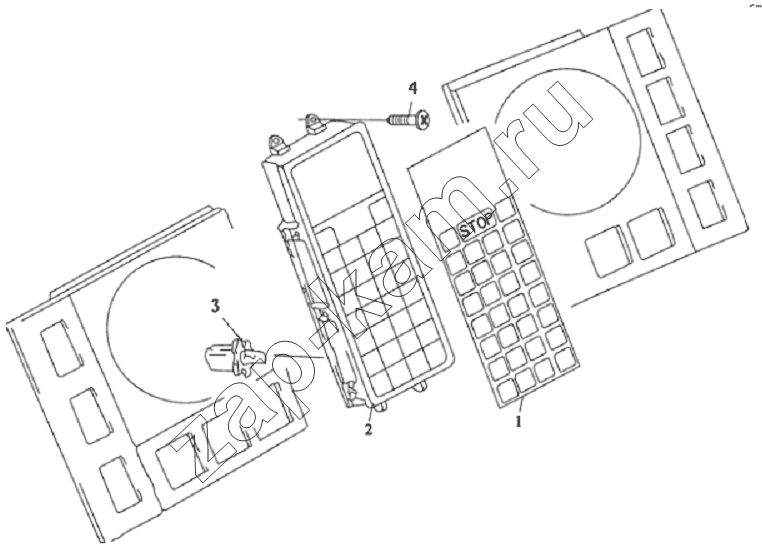 4
STOP
3
2
1
zap-kam.ru