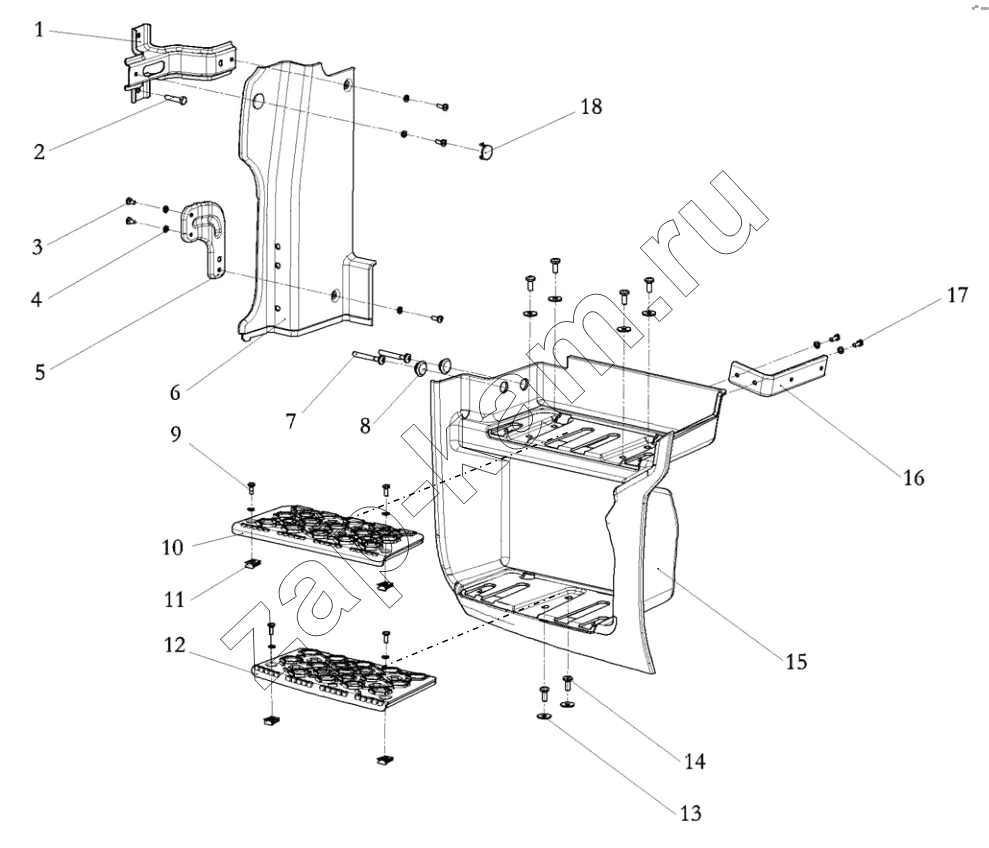 1
2
3
4
5
6
7
8
9
10
11
12
13
14
15
16
17
18
zap-kam.ru